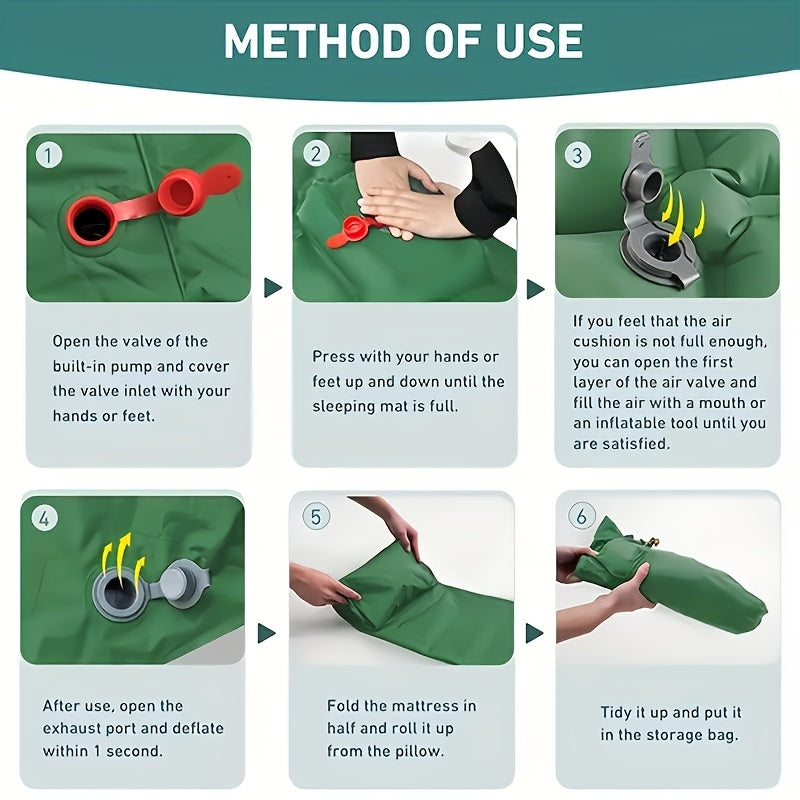 METHOD OF USE

1
Open the valve of the built-in pump and cover the valve inlet with your hands or feet.

2
Press with your hands or feet up and down until the sleeping mat is full.

3
If you feel that the air cushion is not full enough, you can open the first layer of the air valve and fill the air with a mouth or an inflatable tool until you are satisfied.

4
After use, open the exhaust port and deflate within 1 second.

5
Fold the mattress in half and roll it up from the pillow.

6
Tidy it up and put it in the storage bag.