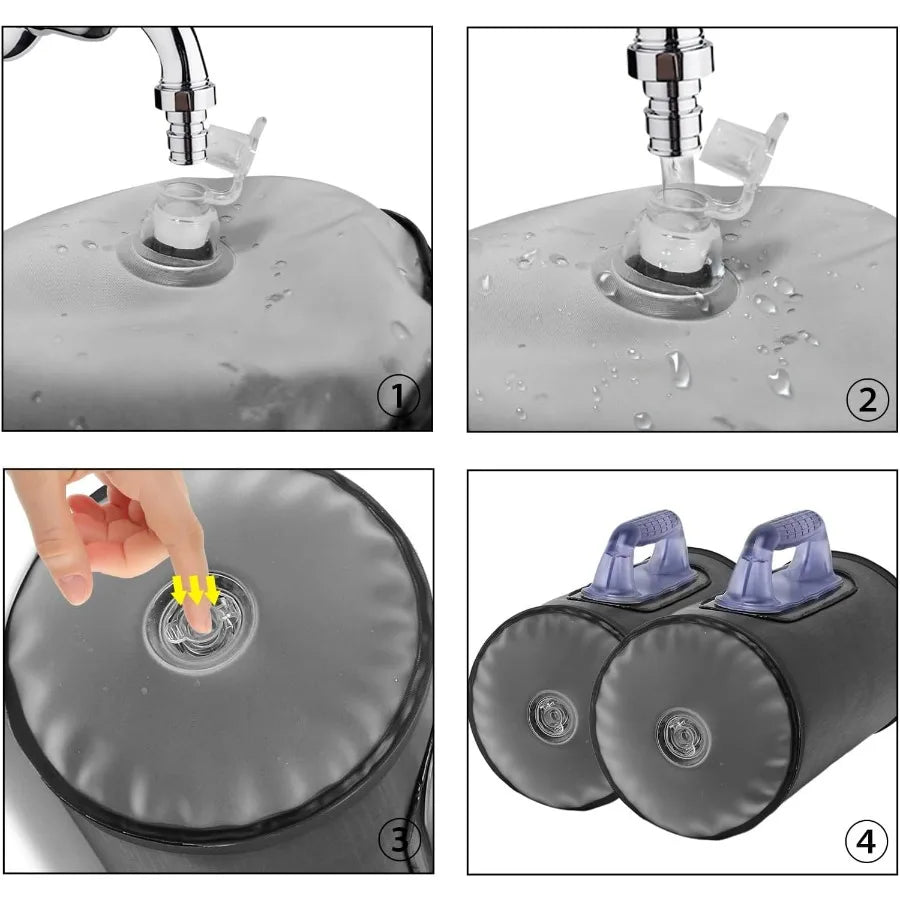 1
2
3
4