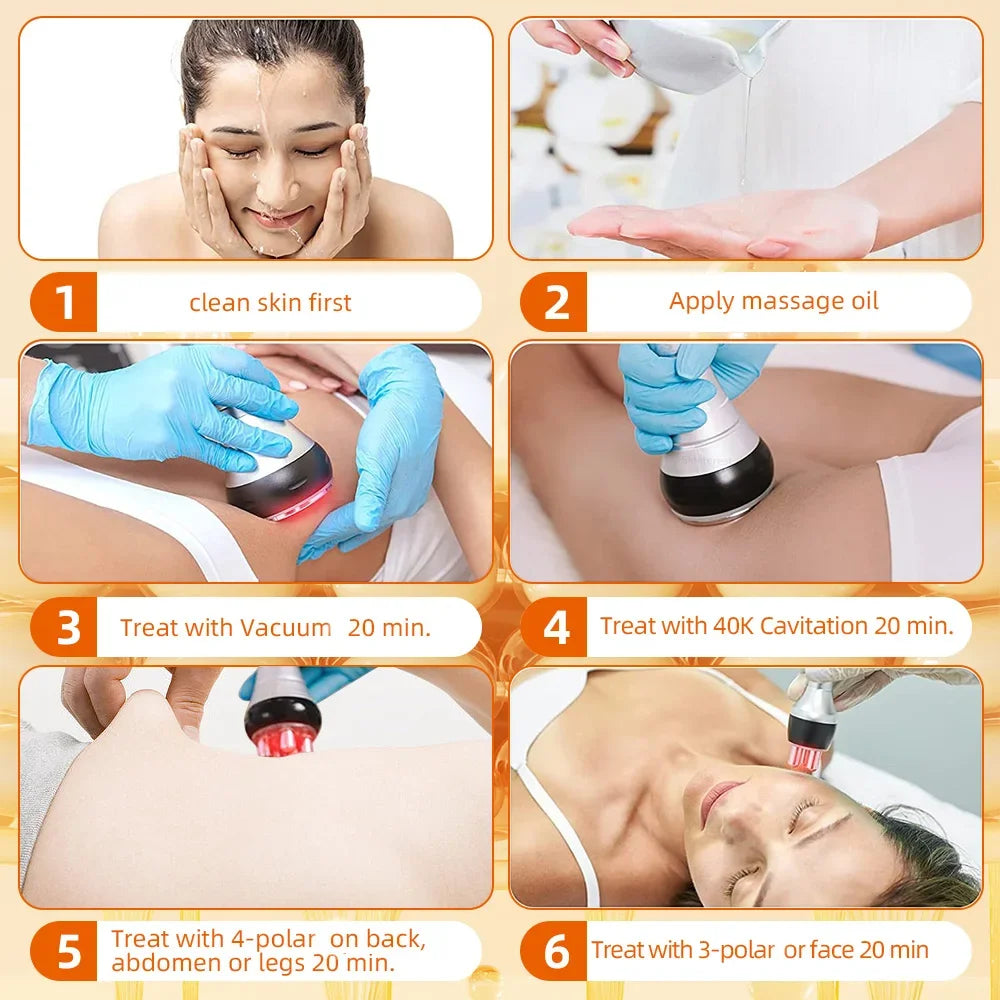 1
clean skin first

2
Apply massage oil

3
Treat with Vacuum 20 min.

4
Treat with 40K Cavitation 20 min.

5
Treat with 4-polar on back, abdomen or legs 20 min.

6
Treat with 3-polar or face 20 min