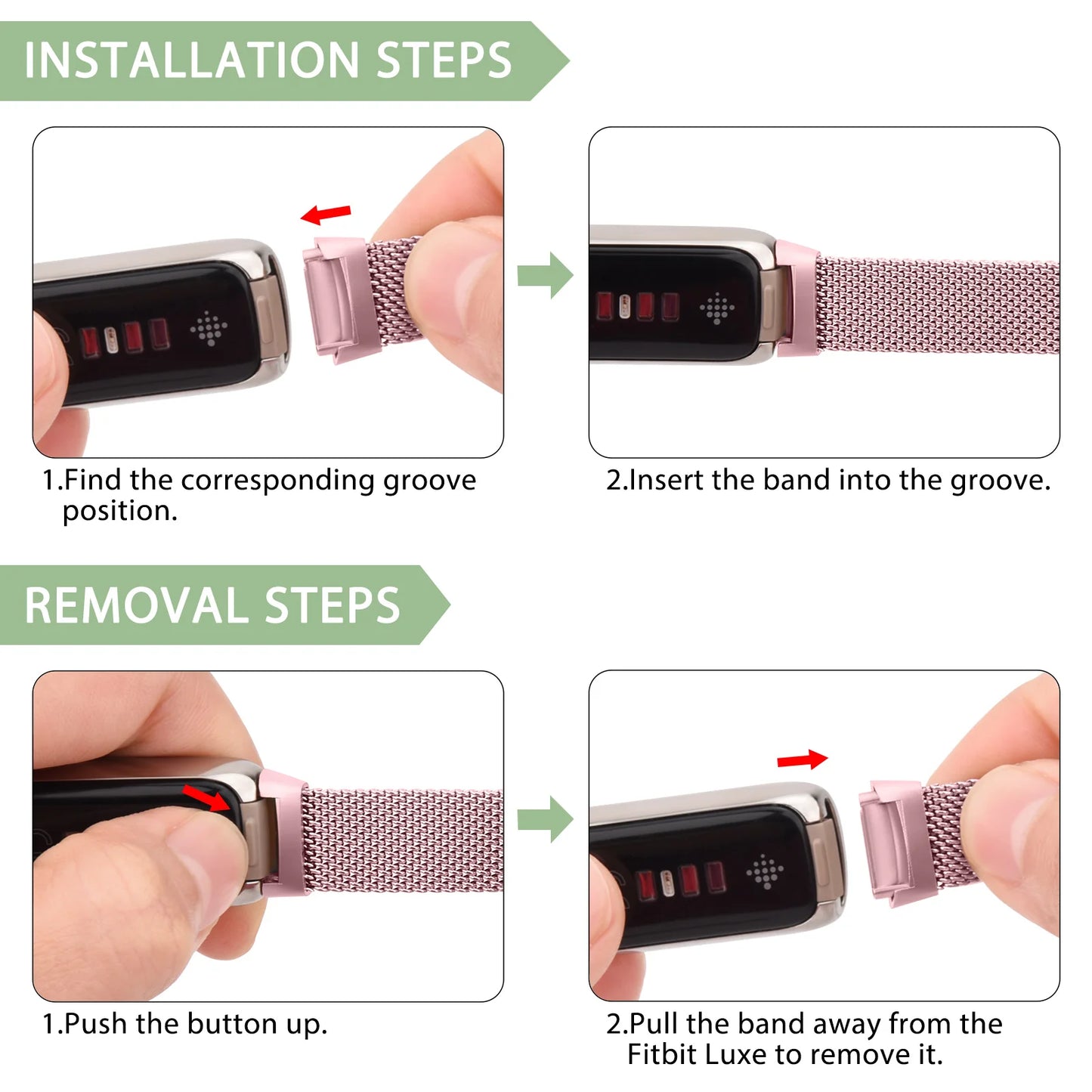 INSTALLATION STEPS

1.Find the corresponding groove position.

2.Insert the band into the groove.

REMOVAL STEPS

1.Push the button up.

2.Pull the band away from the Fitbit Luxe to remove it.