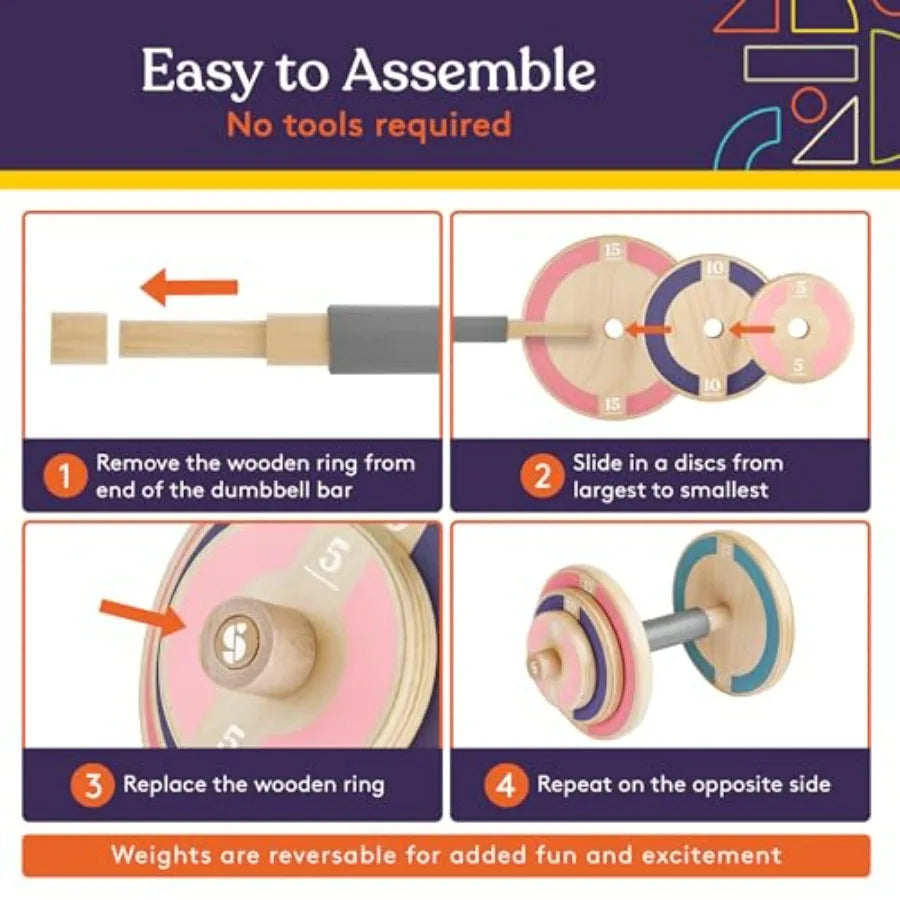 Easy to Assemble
No tools required

15
15
10
10
5
5

1 Remove the wooden ring from end of the dumbbell bar

2 Slide in a discs from largest to smallest

5
5

3 Replace the wooden ring

4 Repeat on the opposite side

Weights are reversable for added fun and excitement