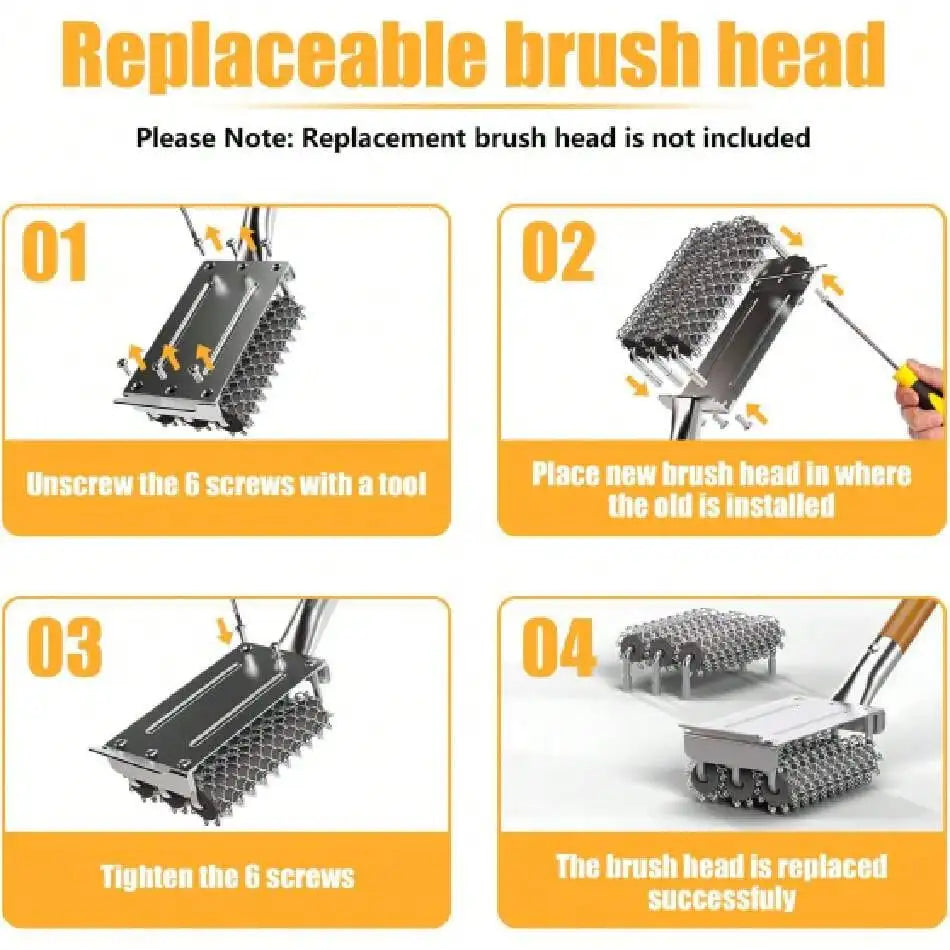 Replaceable brush head

Please Note: Replacement brush head is not included

01

Unscrew the 6 screws with a tool

02

Place new brush head in where the old is installed

03

Tighten the 6 screws

04

The brush head is replaced successfuly